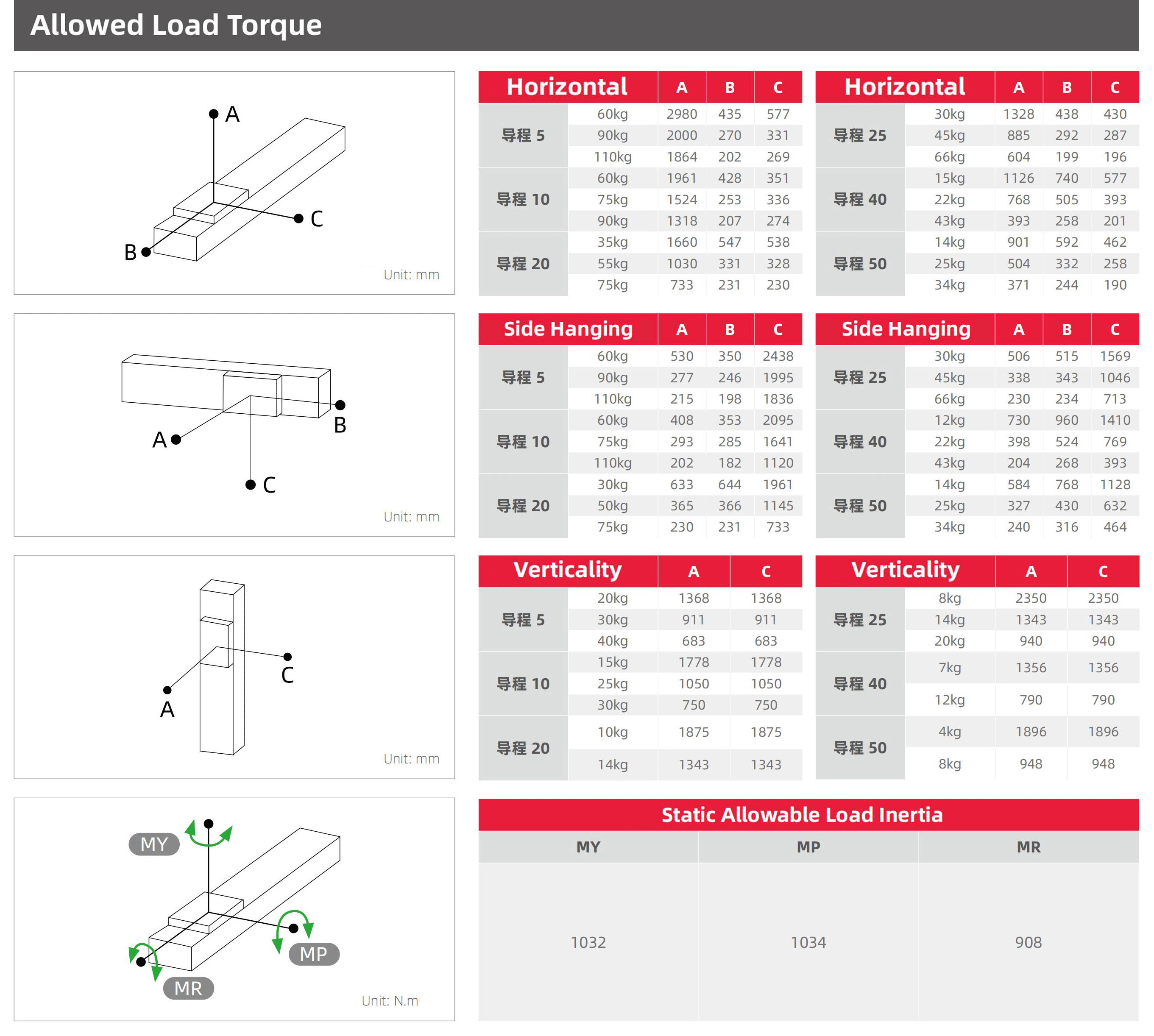 Allowed Load Torque

A
C
B
Unit: mm

| Horizontal | | A | B | C |
|---|---|---|---|---|
| 导程 5 | 60kg | 2980 | 435 | 577 |
| | 90kg | 2000 | 270 | 331 |
| | 110kg | 1864 | 202 | 269 |
| 导程 10 | 60kg | 1961 | 428 | 351 |
| | 75kg | 1524 | 253 | 336 |
| | 90kg | 1318 | 207 | 274 |
| 导程 20 | 35kg | 1660 | 547 | 538 |
| | 55kg | 1030 | 331 | 328 |
| | 75kg | 733 | 231 | 230 |

| Horizontal | | A | B | C |
|---|---|---|---|---|
| 导程 25 | 30kg | 1328 | 438 | 430 |
| | 45kg | 885 | 292 | 287 |
| | 66kg | 604 | 199 | 196 |
| 导程 40 | 15kg | 1126 | 740 | 577 |
| | 22kg | 768 | 505 | 393 |
| | 43kg | 393 | 258 | 201 |
| 导程 50 | 14kg | 901 | 592 | 462 |
| | 25kg | 504 | 332 | 258 |
| | 34kg | 371 | 244 | 190 |

B
A
C
Unit: mm

| Side Hanging | | A | B | C |
|---|---|---|---|---|
| 导程 5 | 60kg | 530 | 350 | 2438 |
| | 90kg | 277 | 246 | 1995 |
| | 110kg | 215 | 198 | 1836 |
| 导程 10 | 60kg | 408 | 353 | 2095 |
| | 75kg | 293 | 285 | 1641 |
| | 110kg | 202 | 182 | 1120 |
| 导程 20 | 30kg | 633 | 644 | 1961 |
| | 50kg | 365 | 366 | 1145 |
| | 75kg | 230 | 231 | 733 |

| Side Hanging | | A | B | C |
|---|---|---|---|---|
| 导程 25 | 30kg | 506 | 515 | 1569 |
| | 45kg | 338 | 343 | 1046 |
| | 66kg | 230 | 234 | 713 |
| 导程 40 | 12kg | 730 | 960 | 1410 |
| | 22kg | 398 | 524 | 769 |
| | 43kg | 204 | 268 | 393 |
| 导程 50 | 14kg | 584 | 768 | 1128 |
| | 25kg | 327 | 430 | 632 |
| | 34kg | 240 | 316 | 464 |

C
A
Unit: mm

| Verticality | | A | C |
|---|---|---|---|
| 导程 5 | 20kg | 1368 | 1368 |
| | 30kg | 911 | 911 |
| | 40kg | 683 | 683 |
| 导程 10 | 15kg | 1778 | 1778 |
| | 25kg | 1050 | 1050 |
| | 30kg | 750 | 750 |
| 导程 20 | 10kg | 1875 | 1875 |
| | 14kg | 1343 | 1343 |

| Verticality | | A | C |
|---|---|---|---|
| 导程 25 | 8kg | 2350 | 2350 |
| | 14kg | 1343 | 1343 |
| | 20kg | 940 | 940 |
| 导程 40 | 7kg | 1356 | 1356 |
| | 12kg | 790 | 790 |
| 导程 50 | 4kg | 1896 | 1896 |
| | 8kg | 948 | 948 |

MY
MP
MR
Unit: N.m

Static Allowable Load Inertia

| MY | MP | MR |
|---|---|---|
| 1032 | 1034 | 908 |